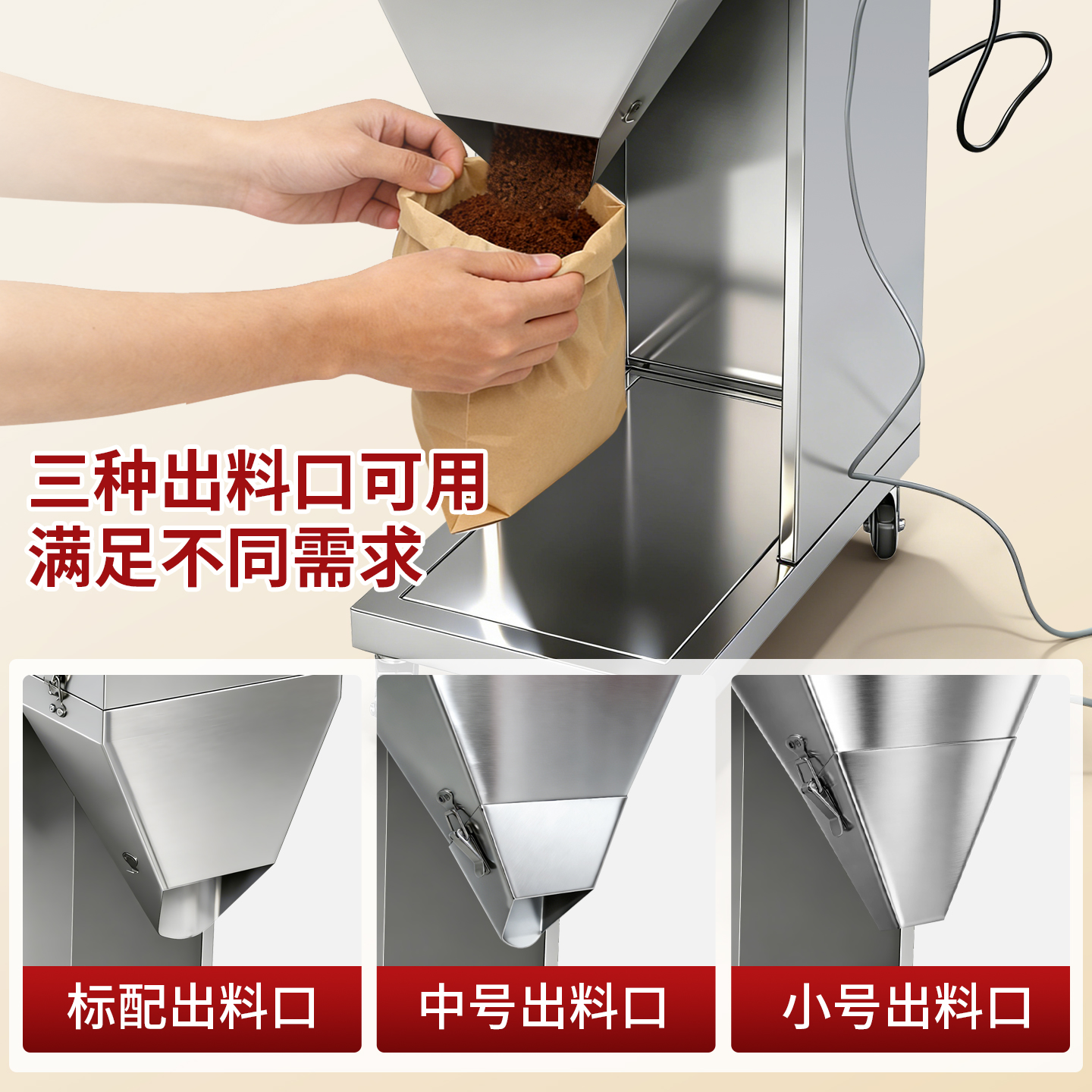 三种出料口可用
满足不同需求

标配出料口

中号出料口

小号出料口