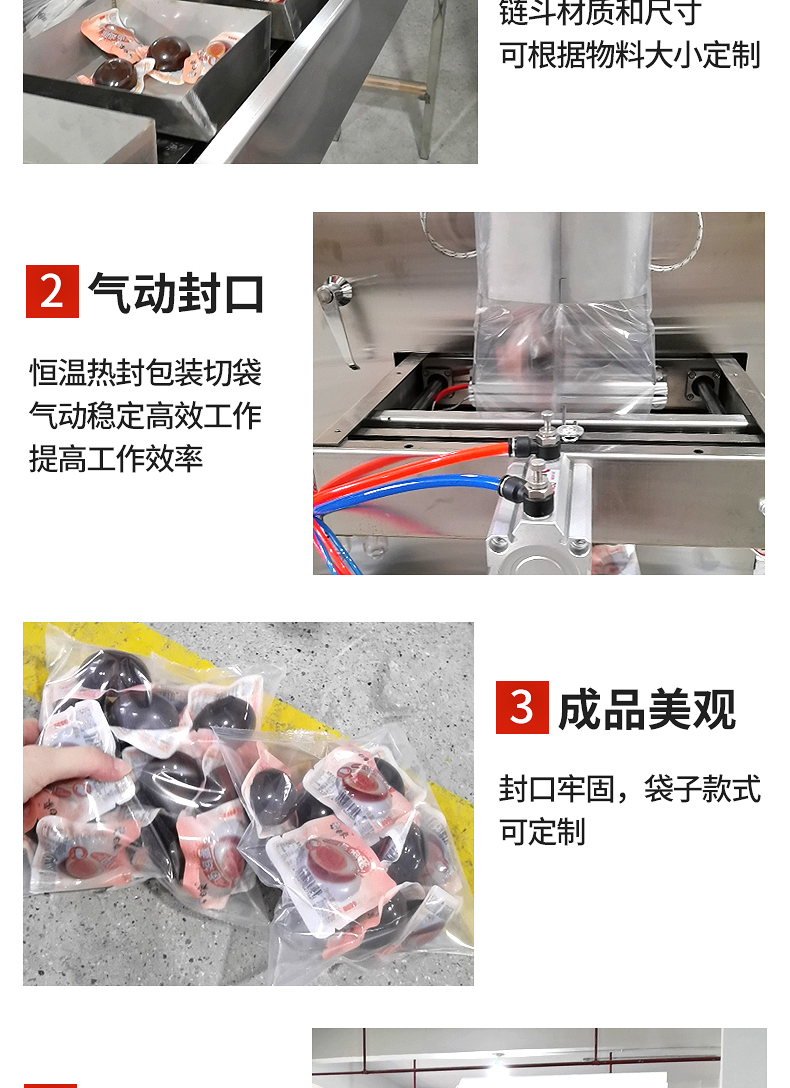 链斗材质和尺寸
可根据物料大小定制

2 气动封口

恒温热封包装切袋
气动稳定高效工作
提高工作效率

3 成品美观

封口牢固，袋子款式
可定制