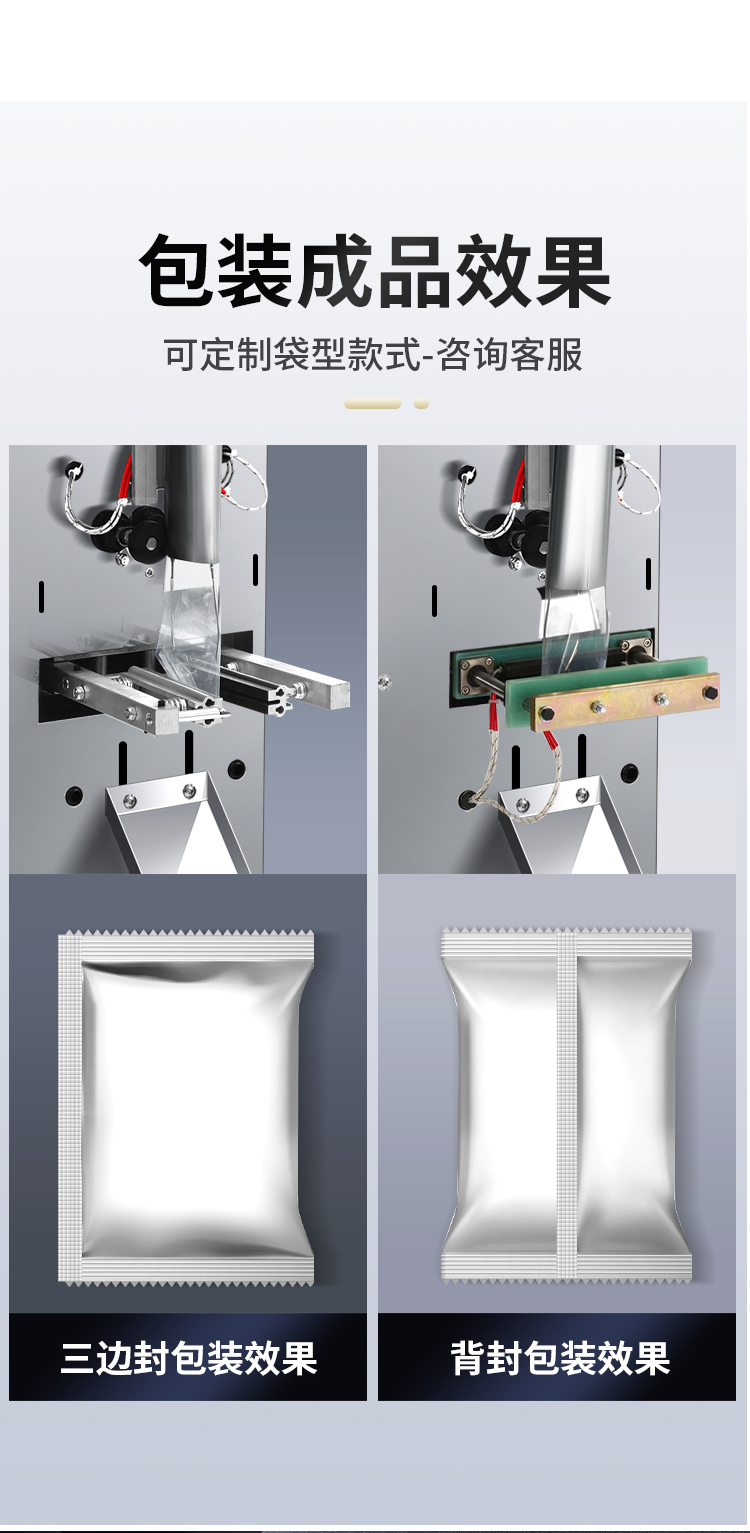 包装成品效果

可定制袋型款式-咨询客服

三边封包装效果

背封包装效果