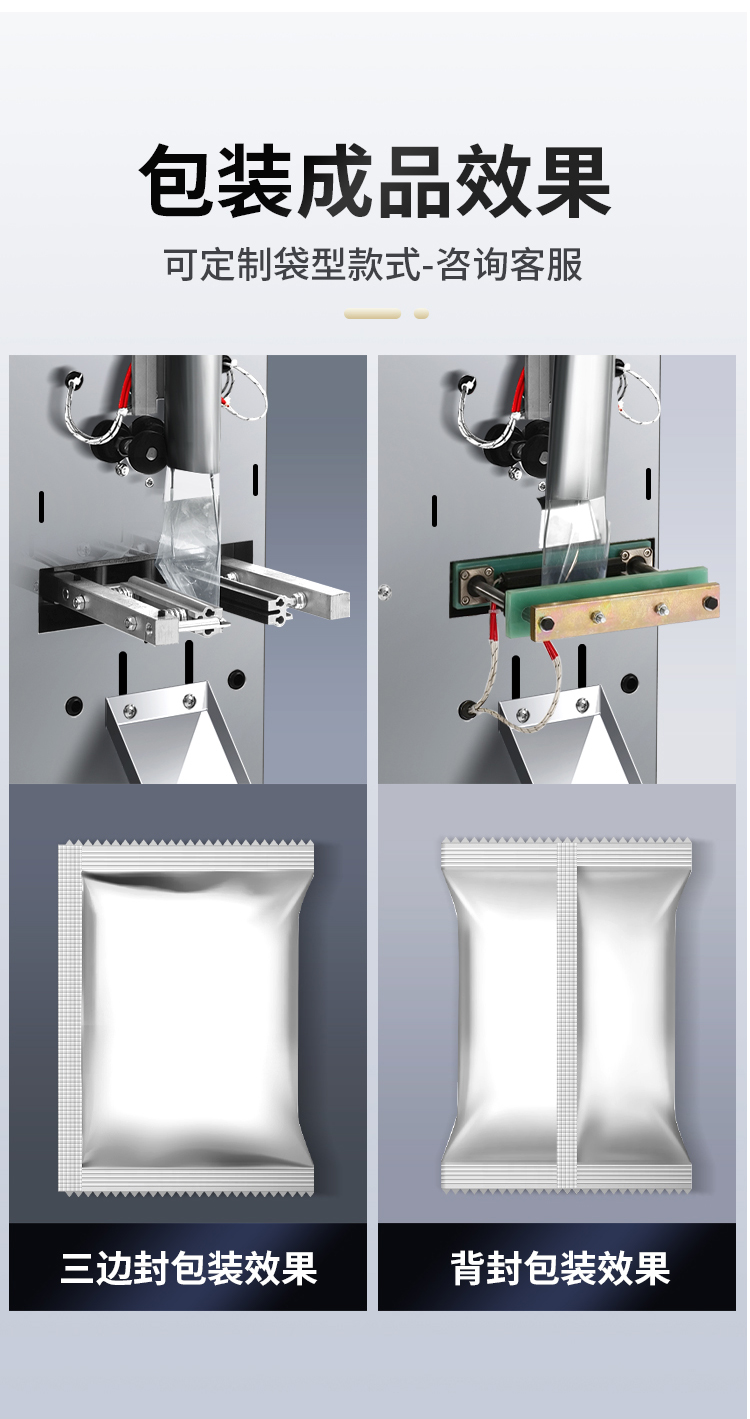 包装成品效果

可定制袋型款式-咨询客服

三边封包装效果

背封包装效果