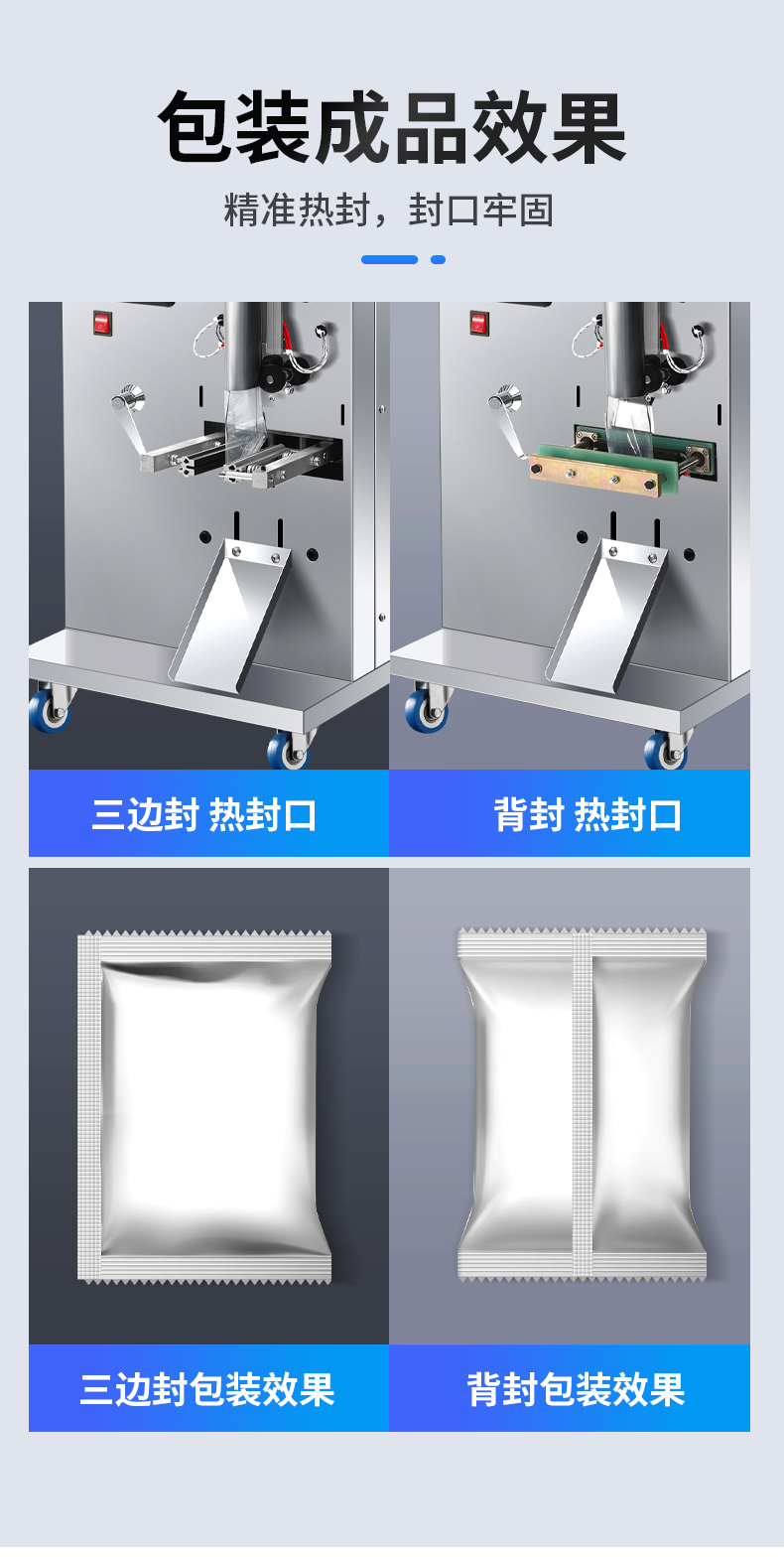 包装成品效果

精准热封，封口牢固

三边封 热封口

背封 热封口

三边封包装效果

背封包装效果