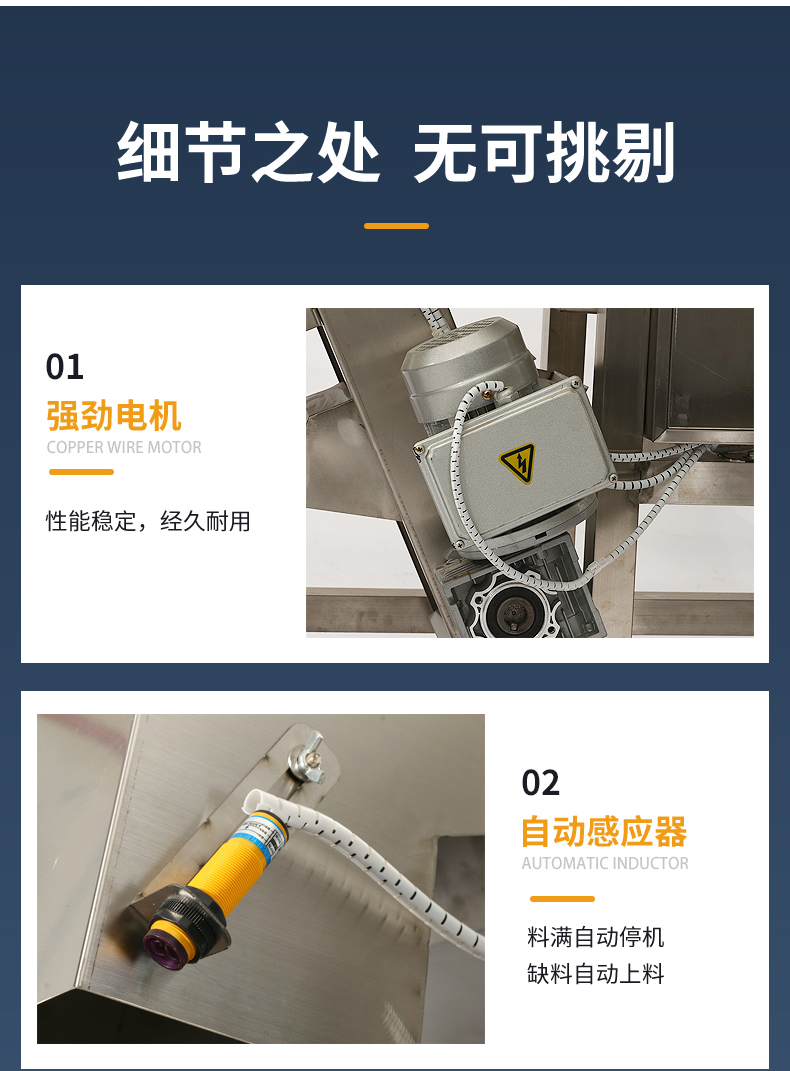 细节之处 无可挑剔

01
强劲电机
COPPER WIRE MOTOR

性能稳定，经久耐用

02
自动感应器
AUTOMATIC INDUCTOR

料满自动停机
缺料自动上料