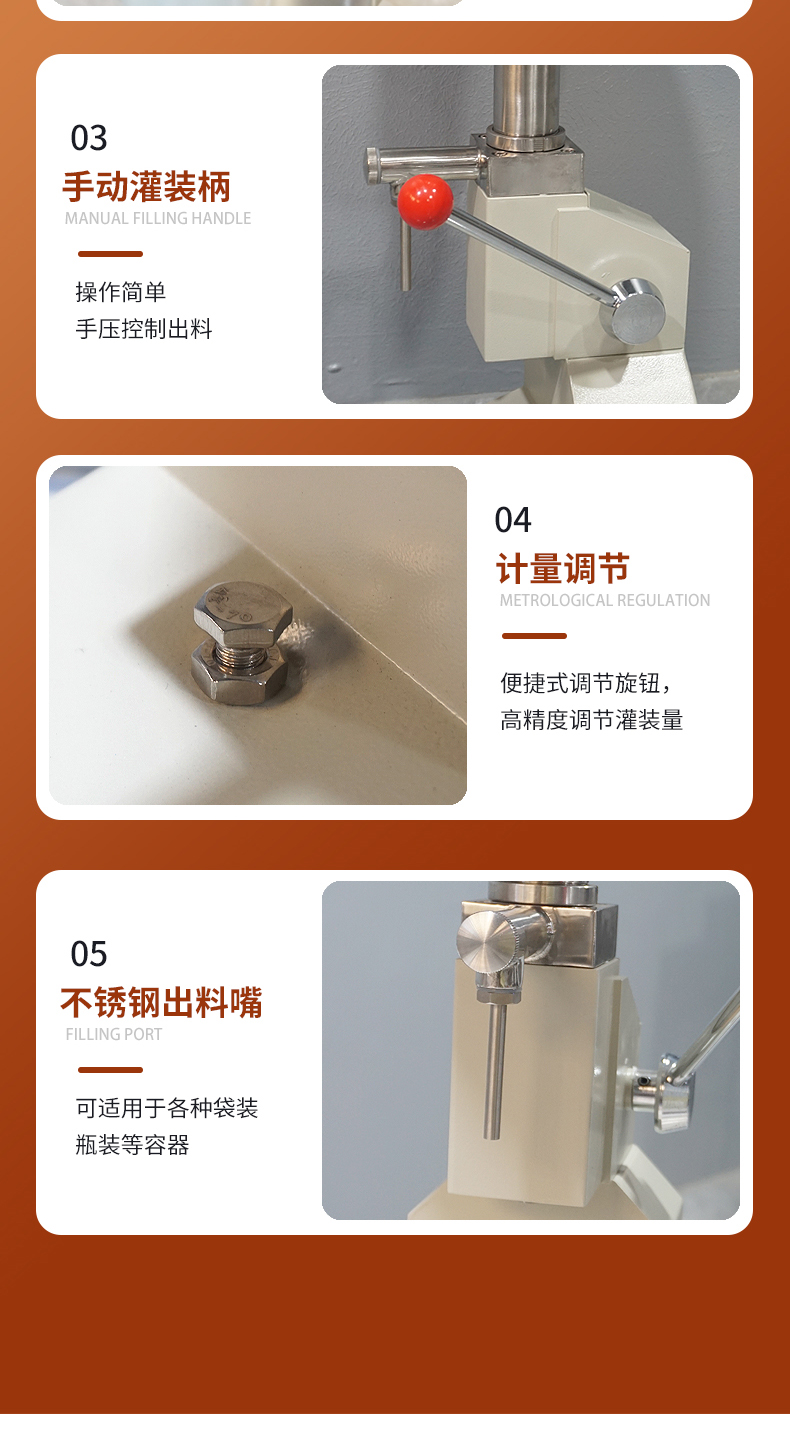 03
手动灌装柄
MANUAL FILLING HANDLE

操作简单
手压控制出料

04
计量调节
METROLOGICAL REGULATION

便捷式调节旋钮，
高精度调节灌装量

05
不锈钢出料嘴
FILLING PORT

可适用于各种袋装
瓶装等容器