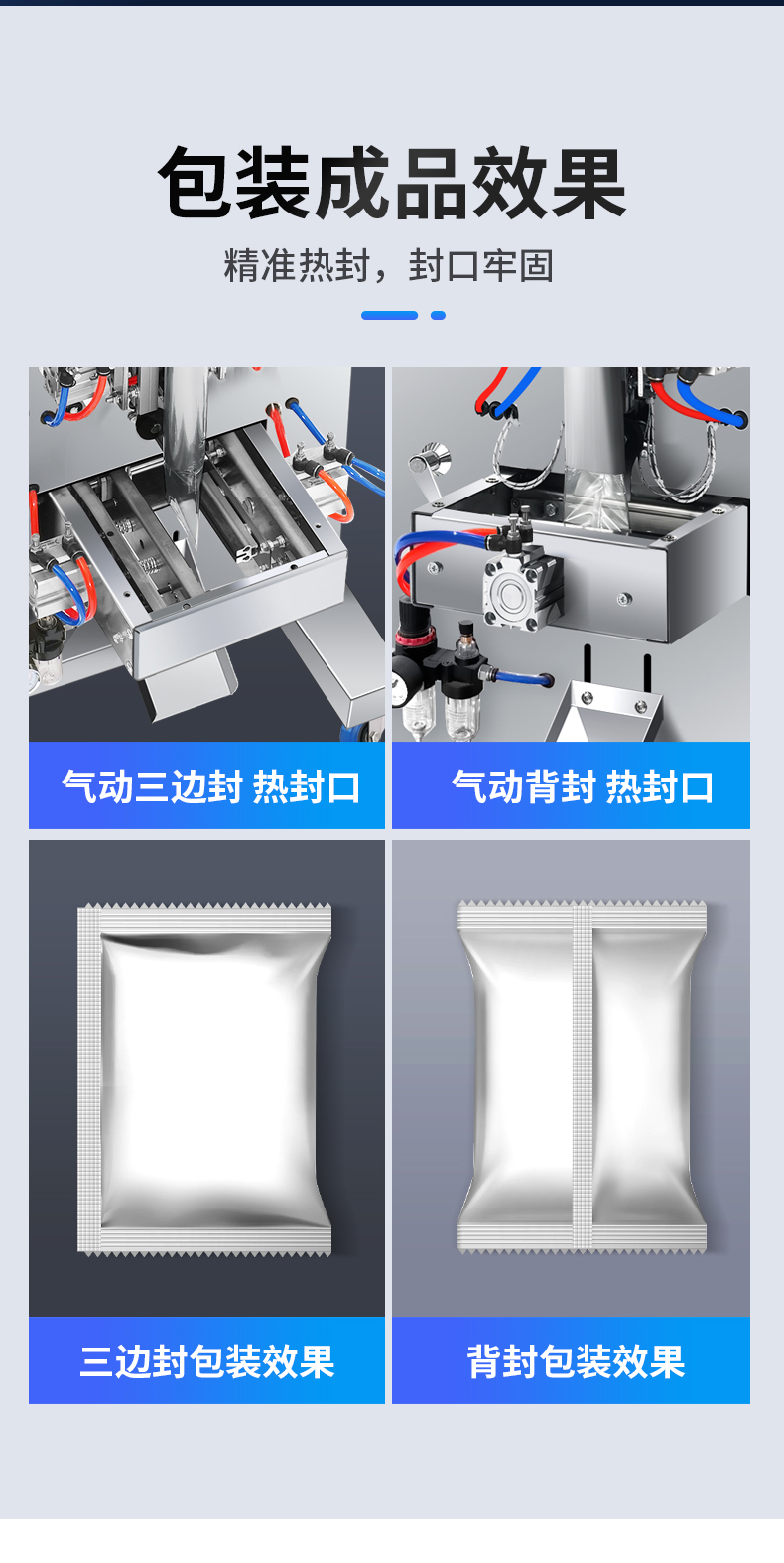 包装成品效果

精准热封，封口牢固

气动三边封 热封口

气动背封 热封口

三边封包装效果

背封包装效果