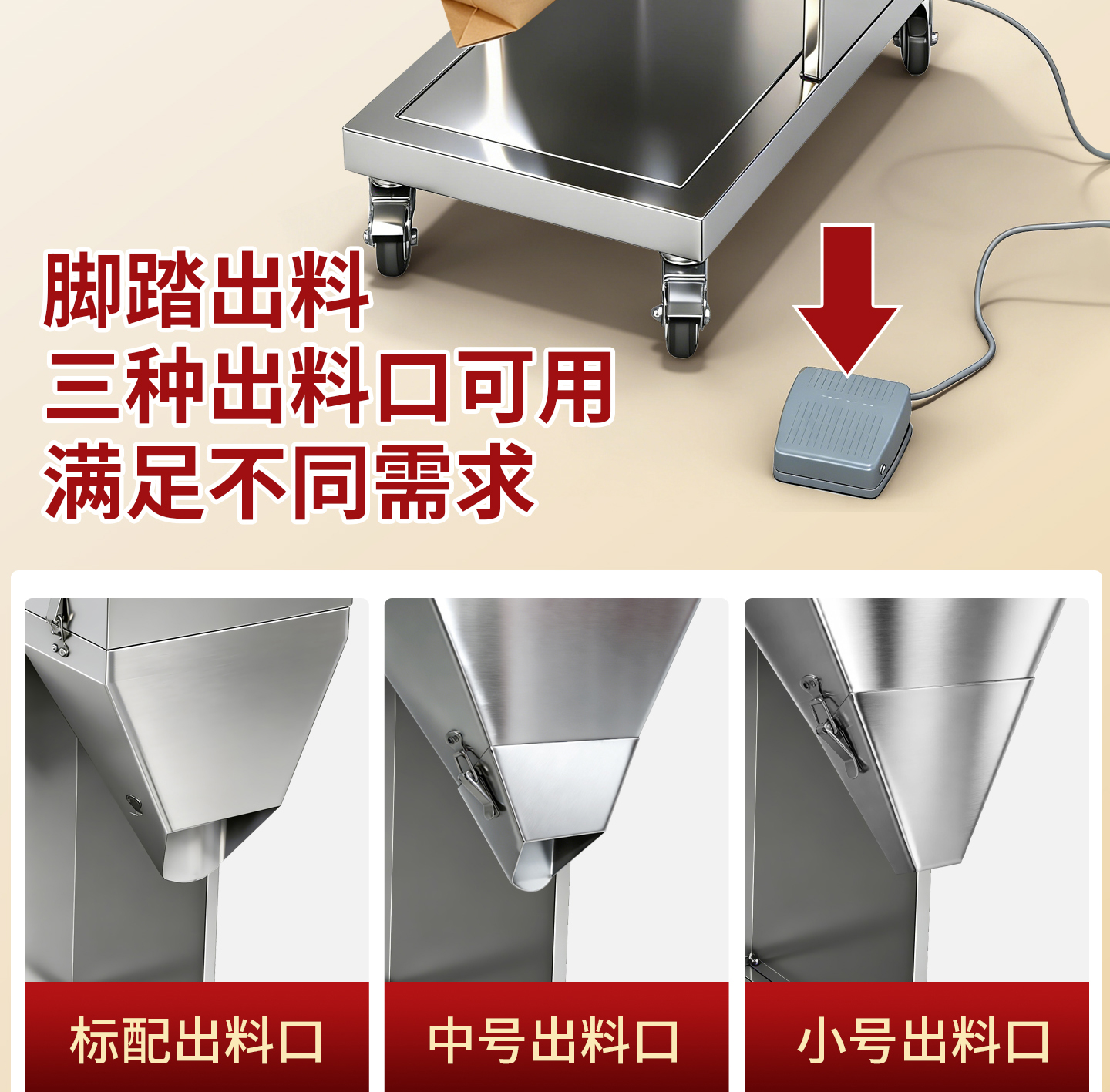 脚踏出料
三种出料口可用
满足不同需求

标配出料口

中号出料口

小号出料口